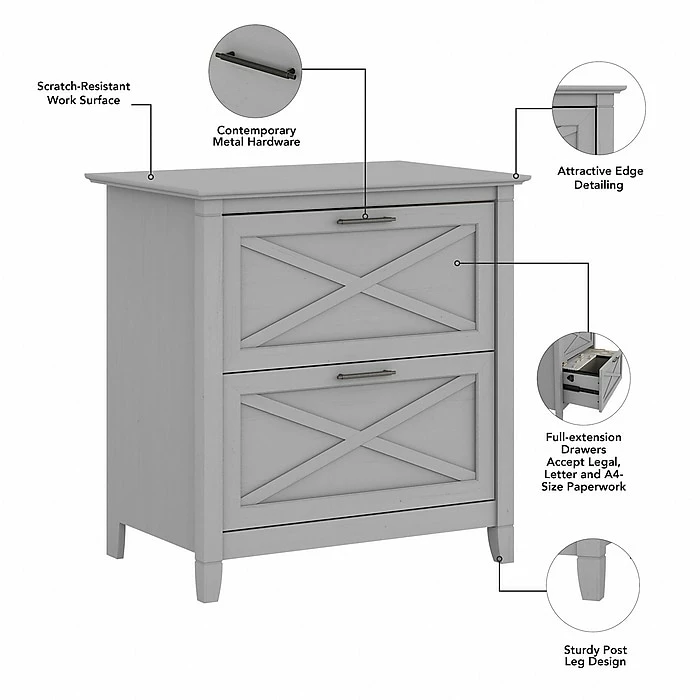 Scratch-Resistant Work Surface

Contemporary Metal Hardware

Attractive Edge Detailing

Full-extension Drawers Accept Legal, Letter and A4-Size Paperwork

Sturdy Post Leg Design