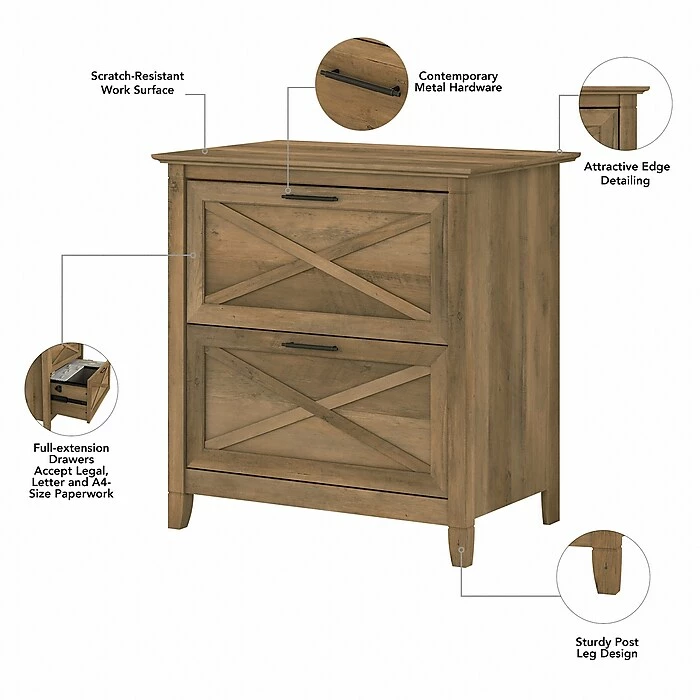 Scratch-Resistant Work Surface

Contemporary Metal Hardware

Attractive Edge Detailing

Full-extension Drawers Accept Legal, Letter and A4-Size Paperwork

Sturdy Post Leg Design